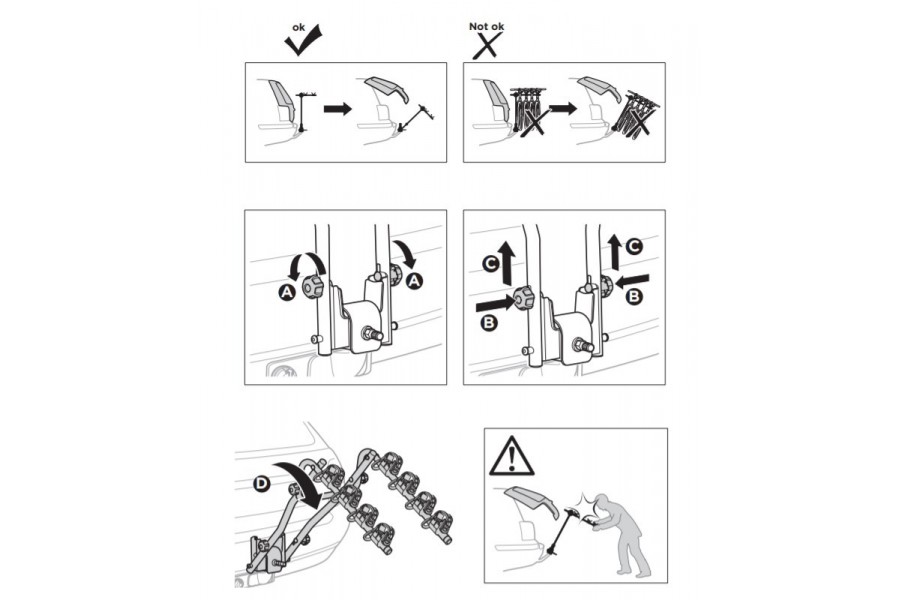 ok

Not ok

A
A

C
C
B
B

D