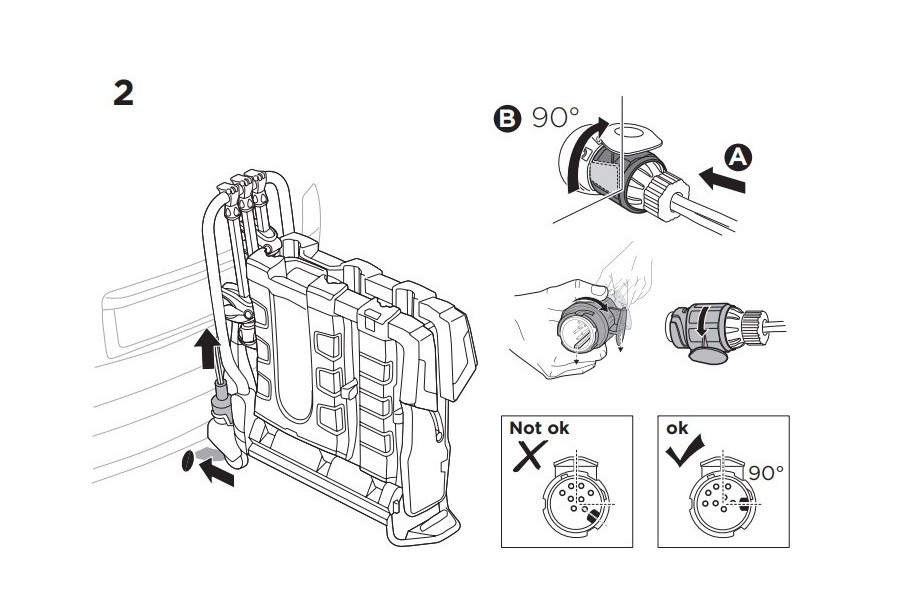 2

B 90°

A

Not ok

ok

90°